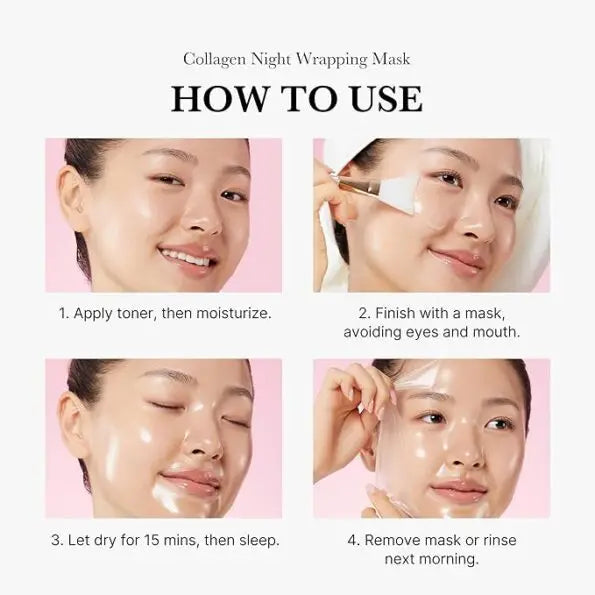 Collagen Night Wrapping Mask

HOW TO USE

1. Apply toner, then moisturize.

2. Finish with a mask, avoiding eyes and mouth.

3. Let dry for 15 mins, then sleep.

4. Remove mask or rinse next morning.