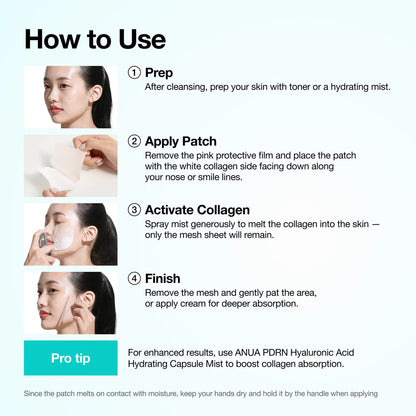 How to Use

① Prep
After cleansing, prep your skin with toner or a hydrating mist.

② Apply Patch
Remove the pink protective film and place the patch with the white collagen side facing down along your nose or smile lines.

③ Activate Collagen
Spray mist generously to melt the collagen into the skin — only the mesh sheet will remain.

④ Finish
Remove the mesh and gently pat the area, or apply cream for deeper absorption.

Pro tip

For enhanced results, use ANUA PDRN Hyaluronic Acid Hydrating Capsule Mist to boost collagen absorption.

Since the patch melts on contact with moisture, keep your hands dry and hold it by the handle when applying