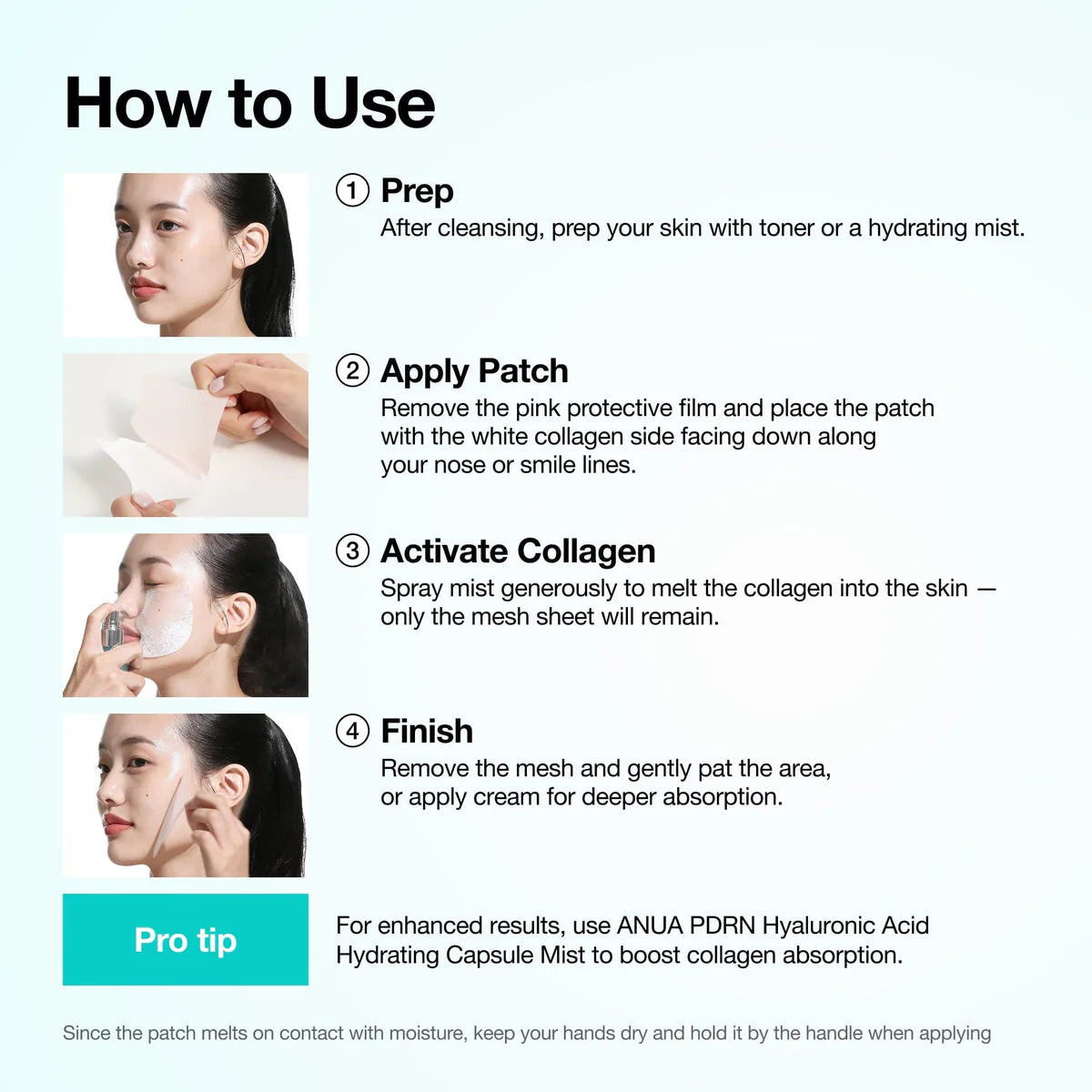 How to Use

① Prep
After cleansing, prep your skin with toner or a hydrating mist.

② Apply Patch
Remove the pink protective film and place the patch with the white collagen side facing down along your nose or smile lines.

③ Activate Collagen
Spray mist generously to melt the collagen into the skin — only the mesh sheet will remain.

④ Finish
Remove the mesh and gently pat the area, or apply cream for deeper absorption.

Pro tip

For enhanced results, use ANUA PDRN Hyaluronic Acid Hydrating Capsule Mist to boost collagen absorption.

Since the patch melts on contact with moisture, keep your hands dry and hold it by the handle when applying